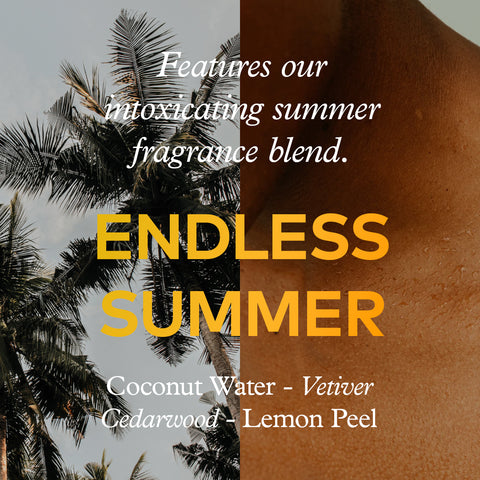 Features our intoxicating summer fragrance blend.

ENDLESS SUMMER

Coconut Water - Vetiver
Cedarwood - Lemon Peel